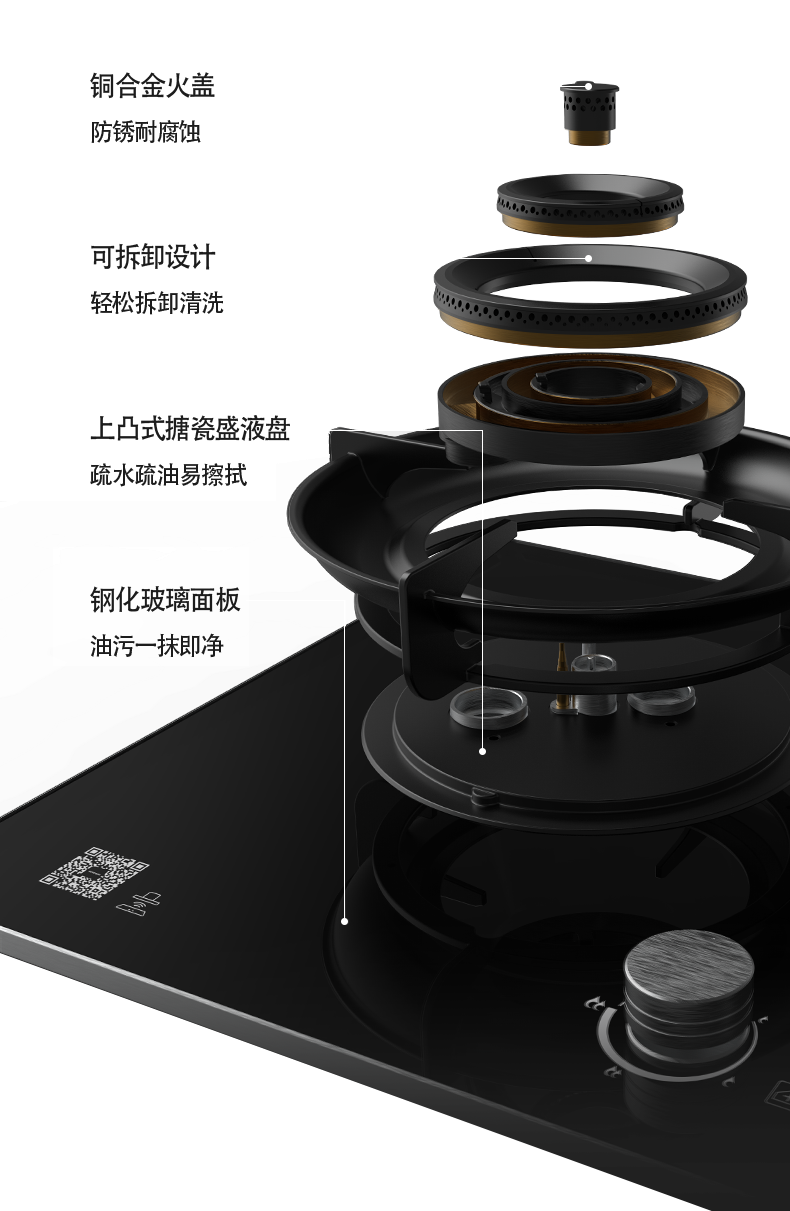 铜合金火盖
防锈耐腐蚀

可拆卸设计
轻松拆卸清洗

上凸式搪瓷盛液盘
疏水疏油易擦拭

钢化玻璃面板
油污一抹即净